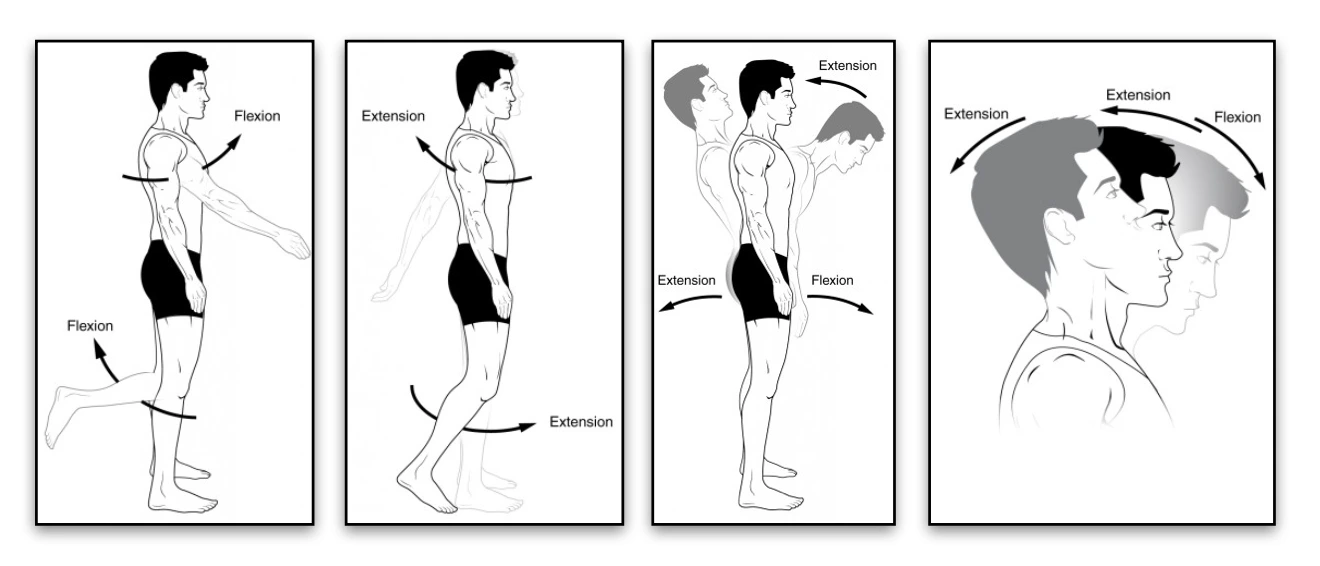 Flexion

Flexion

Extension

Extension

Extension

Extension

Flexion

Extension

Extension

Flexion