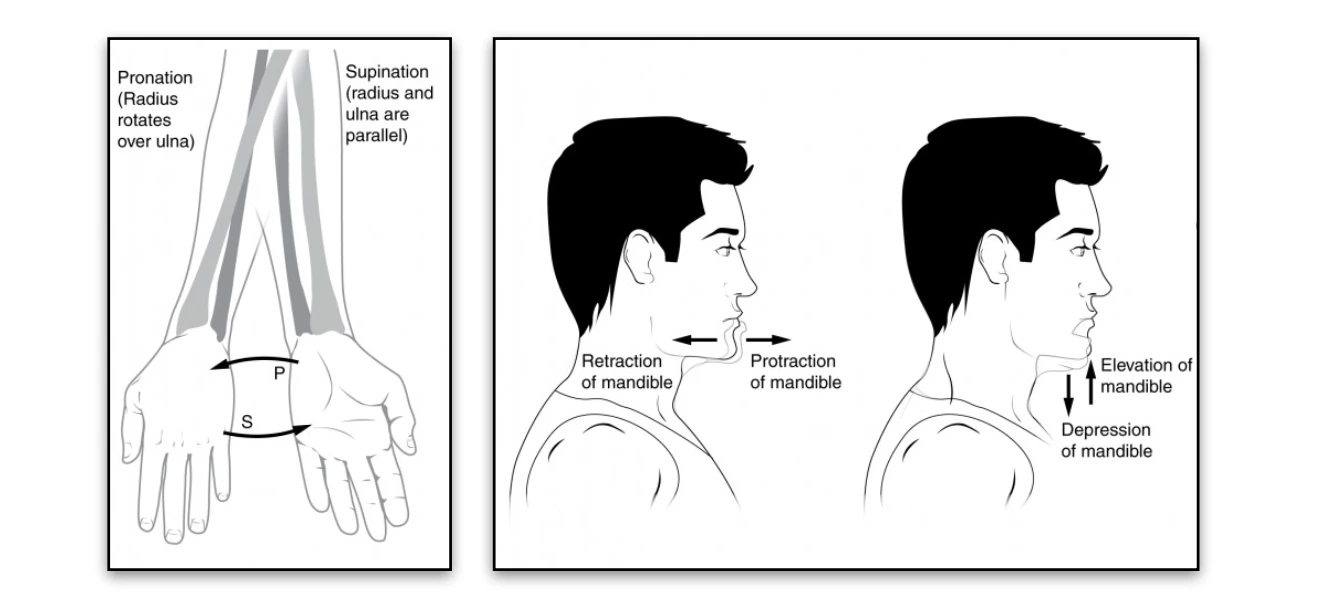 Pronation (Radius rotates over ulna)

Supination (radius and ulna are parallel)

P

S

Retraction of mandible

Protraction of mandible

Elevation of mandible

Depression of mandible