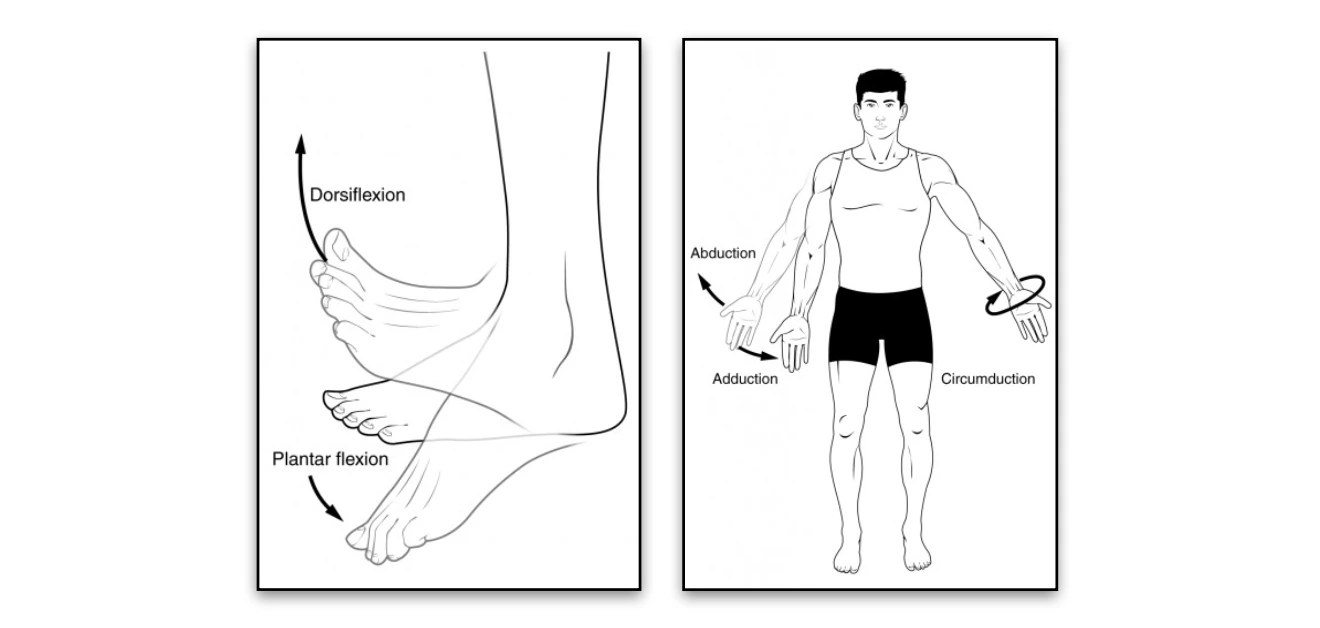 Dorsiflexion

Plantar flexion

Abduction

Adduction

Circumduction