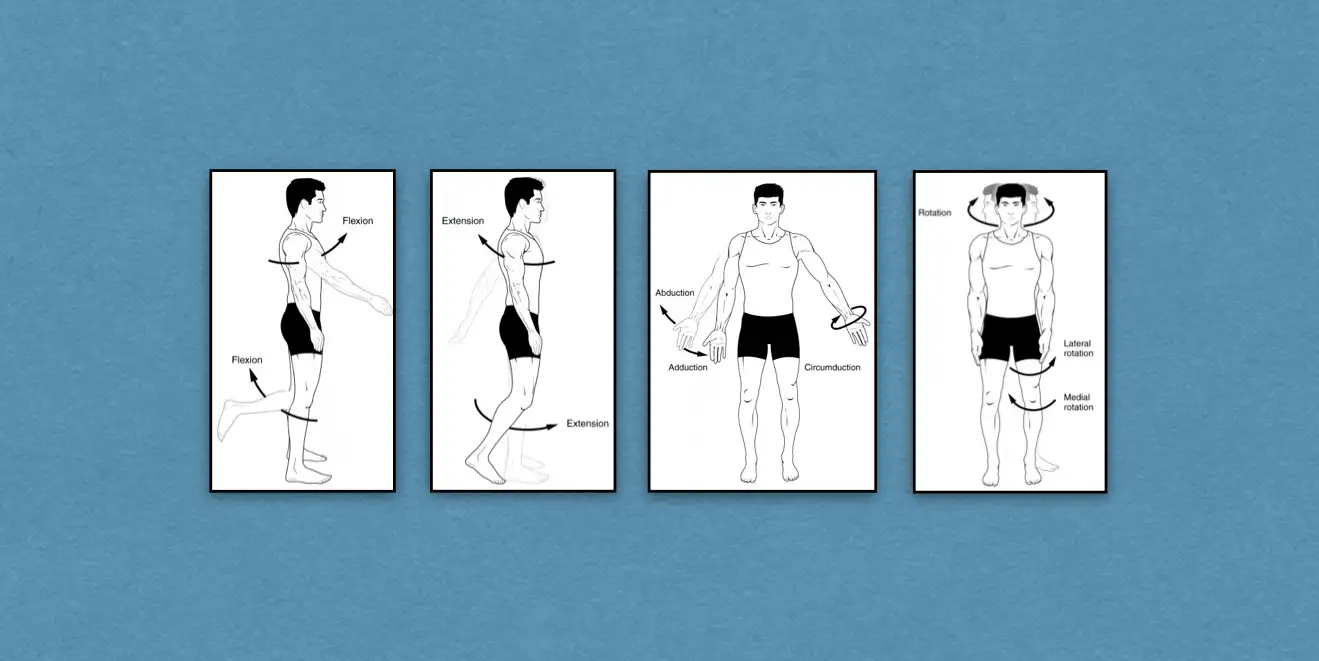 Flexion

Flexion

Extension

Extension

Abduction

Adduction

Circumduction

Rotation

Lateral rotation

Medial rotation